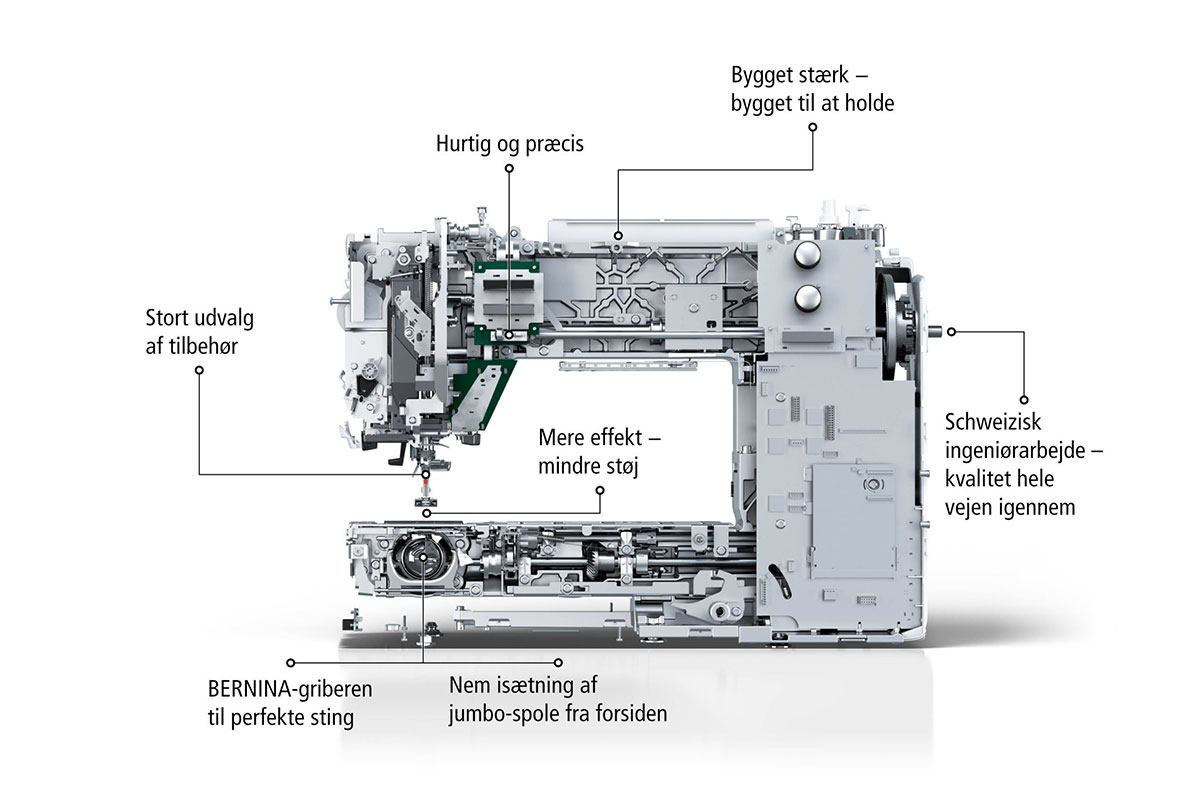 Bygget stærk – bygget til at holde

Hurtig og præcis

Stort udvalg af tilbehør

Mere effekt – mindre støj

Schweizisk ingeniørarbejde – kvalitet hele vejen igennem

BERNINA-griberen til perfekte sting

Nem isætning af jumbo-spole fra forsiden